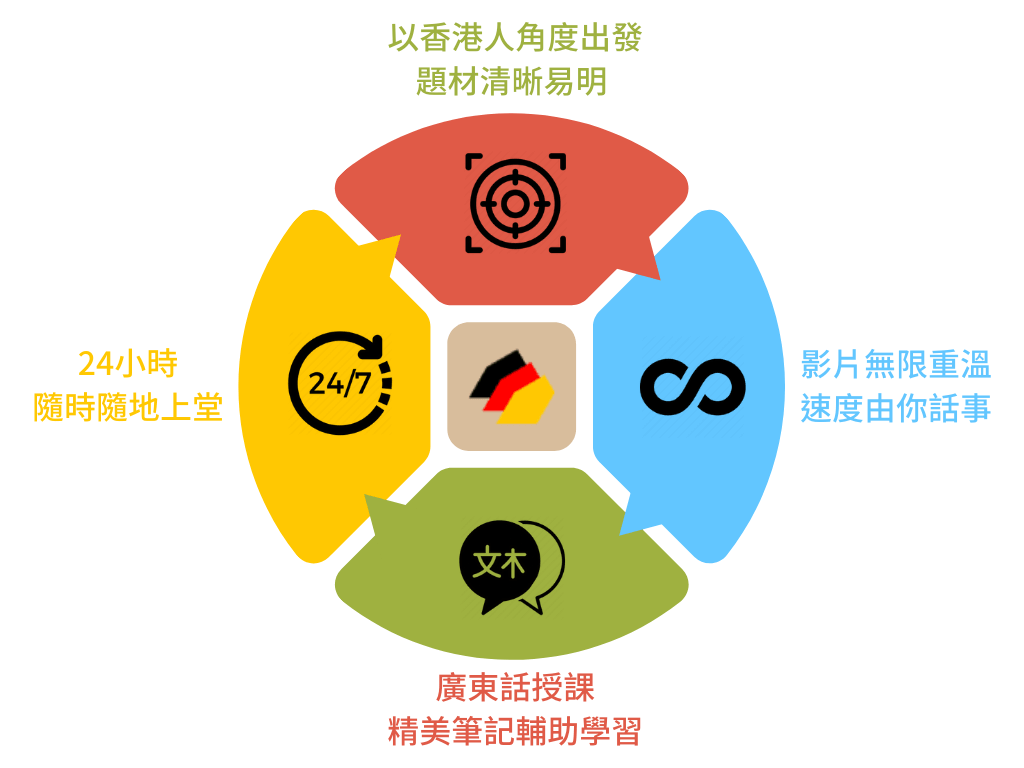 以香港人角度出發
題材清晰易明

24小時
隨時隨地上堂

24/7

影片無限重溫
速度由你話事

文木

廣東話授課
精美筆記輔助學習