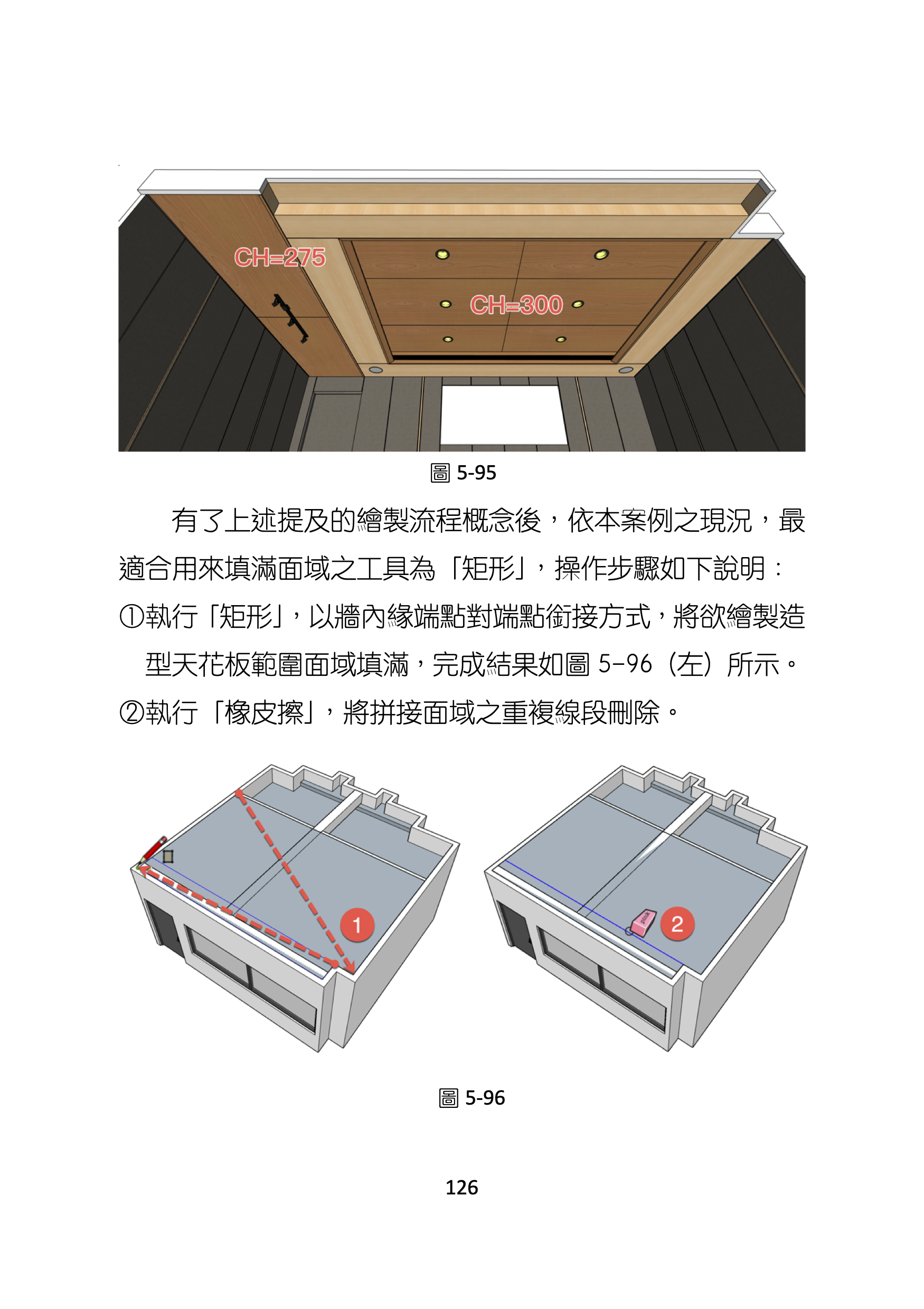 CH=275

CH=300

圖 5-95

有了上述提及的繪製流程概念後，依本案例之現況，最適合用來填滿面域之工具為「矩形」，操作步驟如下說明：

①執行「矩形」，以牆內緣端點對端點銜接方式，將欲繪製造型天花板範圍面域填滿，完成結果如圖 5-96（左）所示。

②執行「橡皮擦」，將拼接面域之重複線段刪除。

1

2

圖 5-96

126