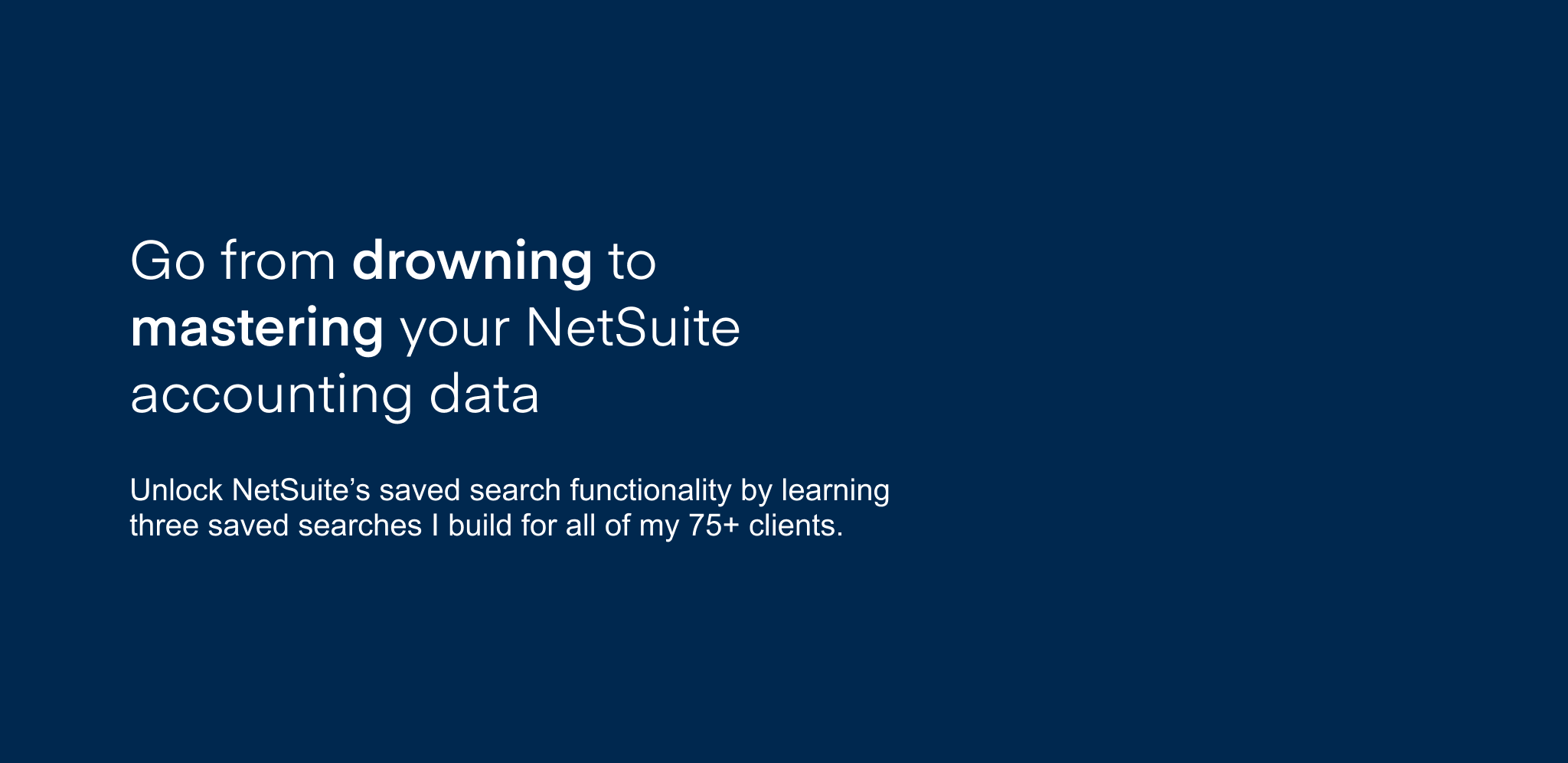 Go from drowning to mastering your NetSuite accounting data

Unlock NetSuite's saved search functionality by learning three saved searches I build for all of my 75+ clients.