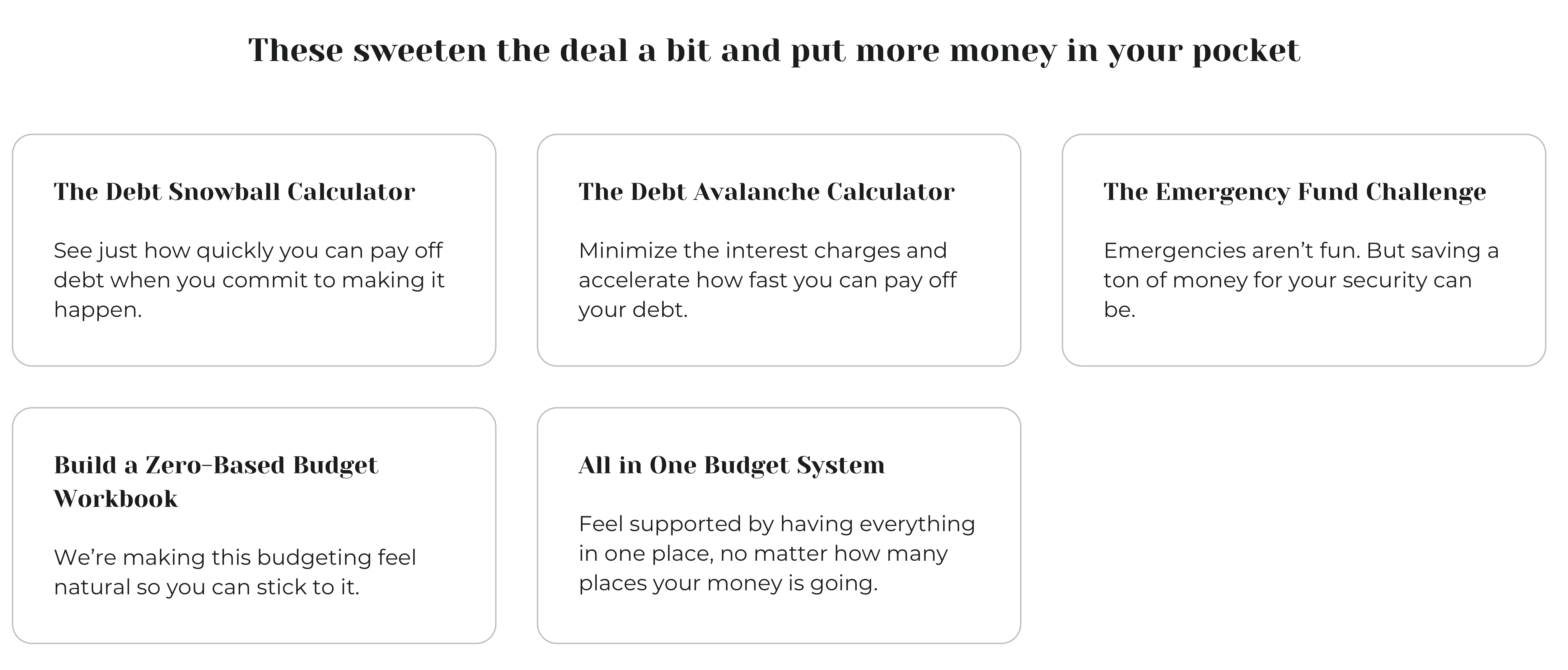 These sweeten the deal a bit and put more money in your pocket

The Debt Snowball Calculator

See just how quickly you can pay off debt when you commit to making it happen.

The Debt Avalanche Calculator

Minimize the interest charges and accelerate how fast you can pay off your debt.

The Emergency Fund Challenge

Emergencies aren't fun. But saving a ton of money for your security can be.

Build a Zero-Based Budget Workbook

We're making this budgeting feel natural so you can stick to it.

All in One Budget System

Feel supported by having everything in one place, no matter how many places your money is going.