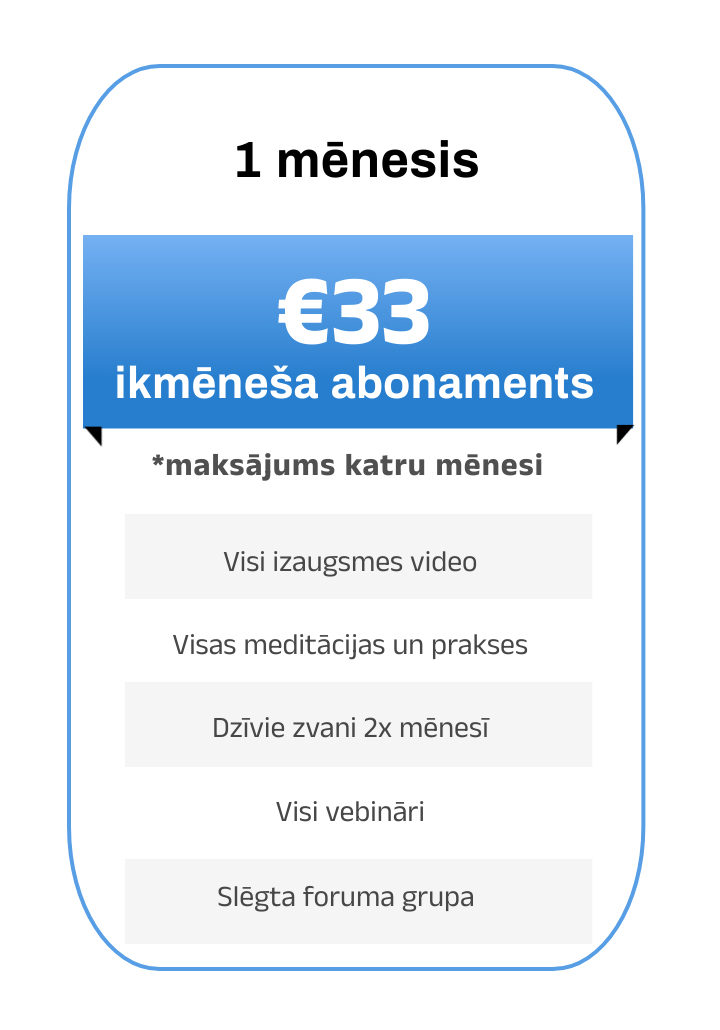 1 mēnesis

€33
ikmēneša abonaments

*maksājums katru mēnesi

Visi izaugsmes video

Visas meditācijas un prakses

Dzīvie zvani 2x mēnesī

Visi vebināri

Slēgta foruma grupa