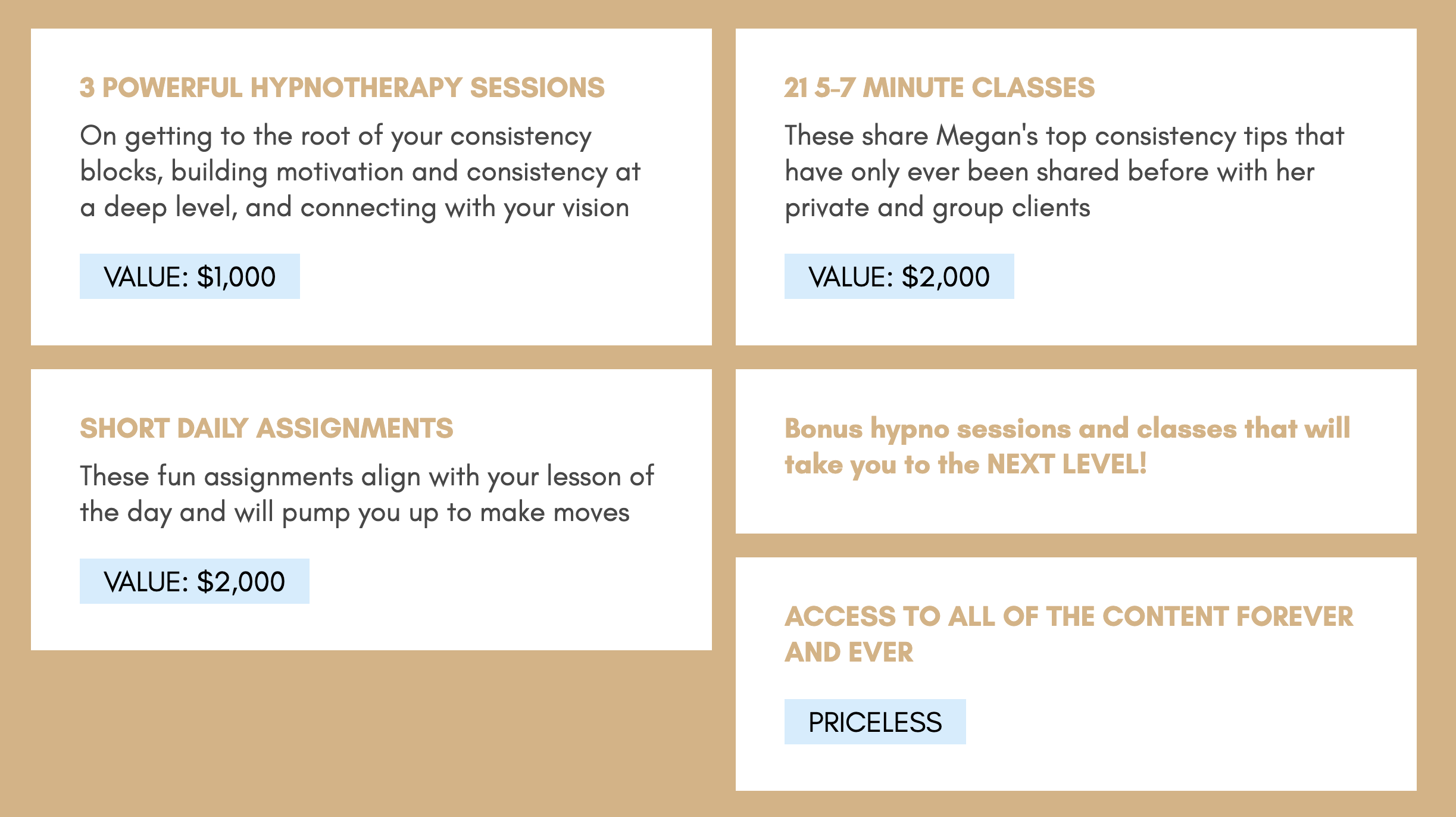 3 POWERFUL HYPNOTHERAPY SESSIONS

On getting to the root of your consistency blocks, building motivation and consistency at a deep level, and connecting with your vision

VALUE: $1,000

SHORT DAILY ASSIGNMENTS

These fun assignments align with your lesson of the day and will pump you up to make moves

VALUE: $2,000

21 5-7 MINUTE CLASSES

These share Megan's top consistency tips that have only ever been shared before with her private and group clients

VALUE: $2,000

Bonus hypno sessions and classes that will take you to the NEXT LEVEL!

ACCESS TO ALL OF THE CONTENT FOREVER AND EVER

PRICELESS