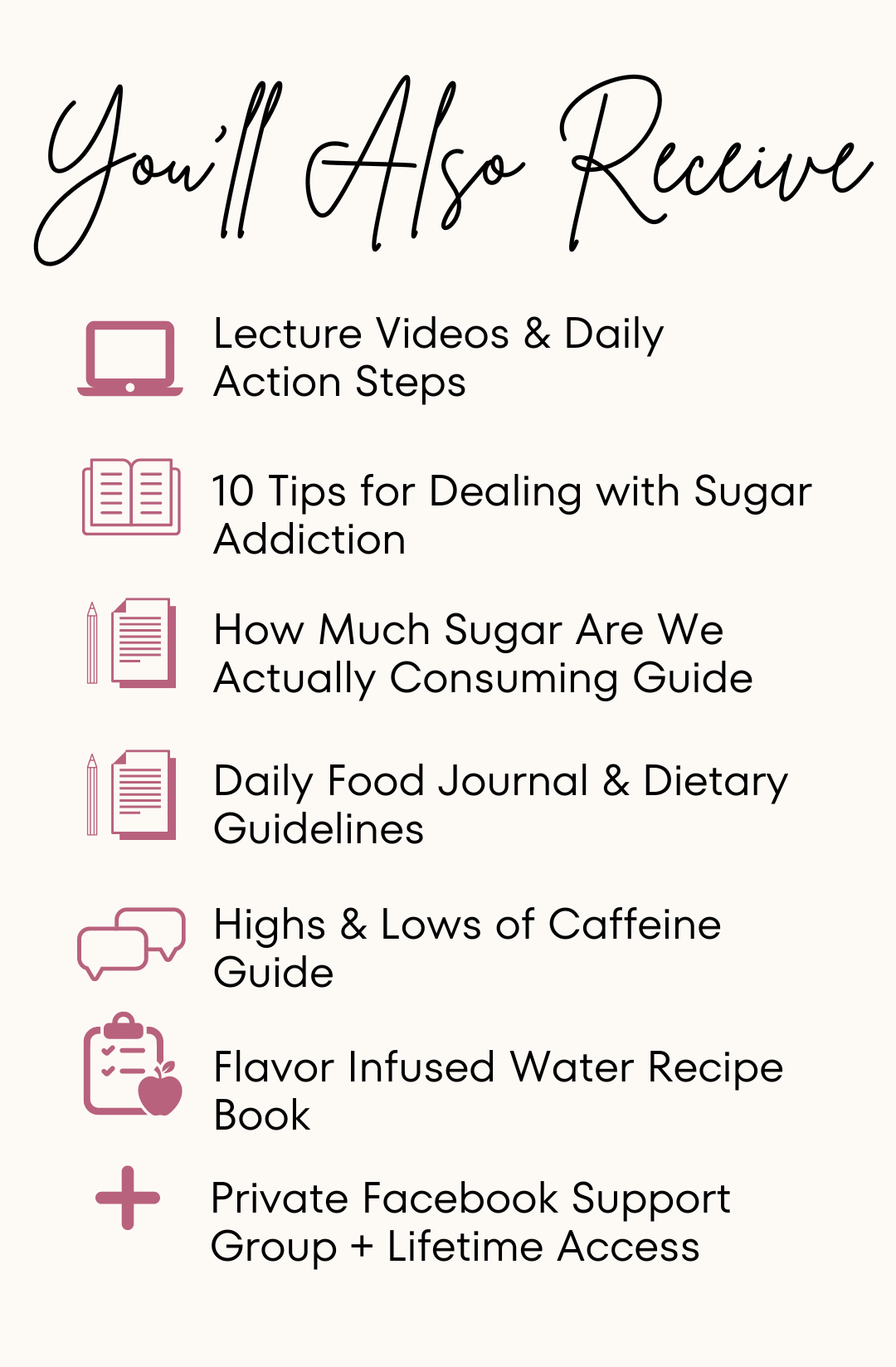 You'll Also Receive

Lecture Videos & Daily Action Steps

10 Tips for Dealing with Sugar Addiction

How Much Sugar Are We Actually Consuming Guide

Daily Food Journal & Dietary Guidelines

Highs & Lows of Caffeine Guide

Flavor Infused Water Recipe Book

Private Facebook Support Group + Lifetime Access