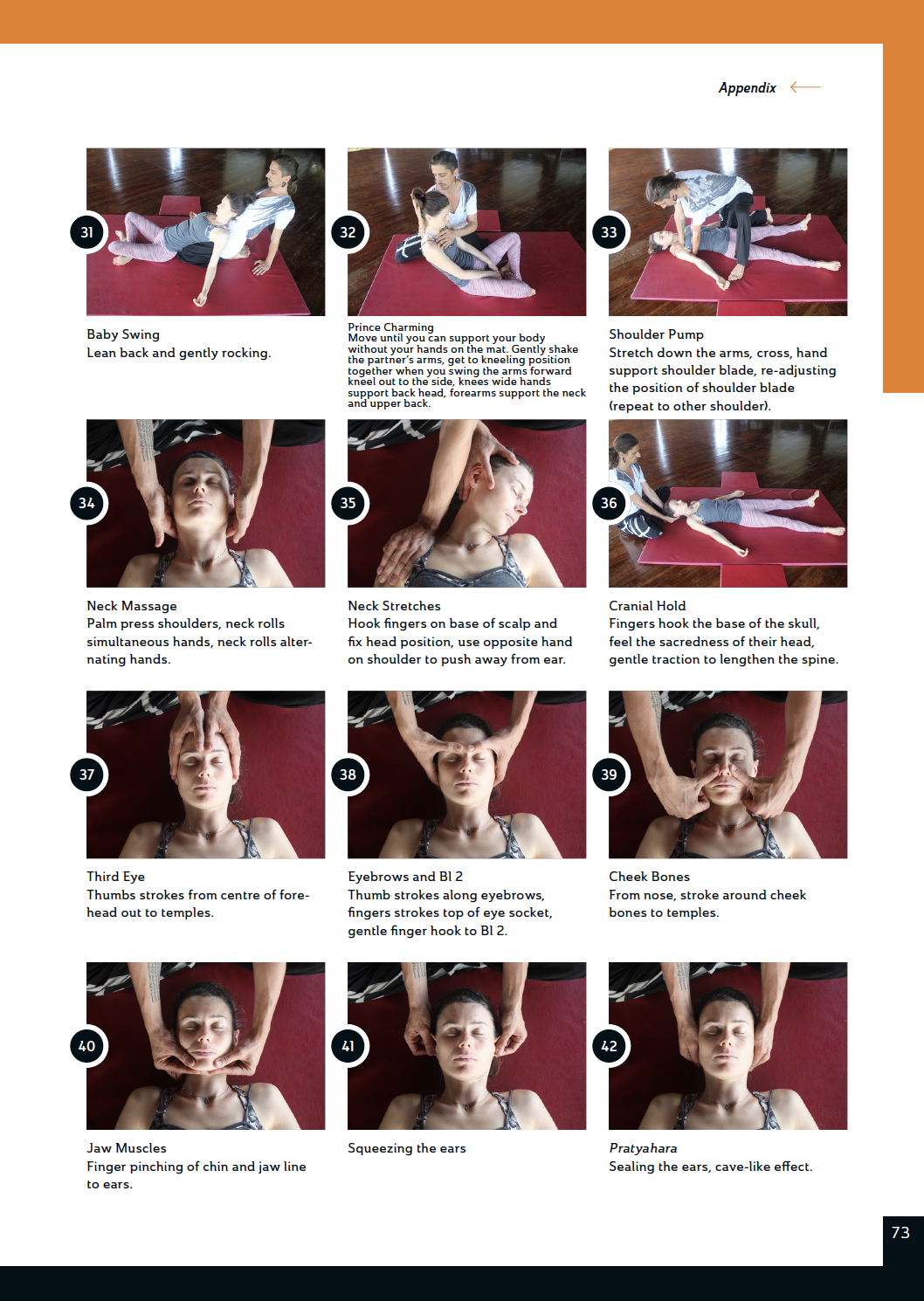 Appendix

31

Baby Swing
Lean back and gently rocking.

32

Prince Charming
Move until you can support your body without your hands on the mat. Gently shake the partner's arms, get to kneeling position together when you swing the arms forward kneel out to the side, knees wide hands support back head, forearms support the neck and upper back.

33

Shoulder Pump
Stretch down the arms, cross, hand support shoulder blade, re-adjusting the position of shoulder blade (repeat to other shoulder).

34

Neck Massage
Palm press shoulders, neck rolls simultaneous hands, neck rolls alternating hands.

35

Neck Stretches
Hook fingers on base of scalp and fix head position, use opposite hand on shoulder to push away from ear.

36

Cranial Hold
Fingers hook the base of the skull, feel the sacredness of their head, gentle traction to lengthen the spine.

37

Third Eye
Thumbs strokes from centre of forehead out to temples.

38

Eyebrows and Bl 2
Thumb strokes along eyebrows, fingers strokes top of eye socket, gentle finger hook to Bl 2.

39

Cheek Bones
From nose, stroke around cheek bones to temples.

40

Jaw Muscles
Finger pinching of chin and jaw line to ears.

41

Squeezing the ears

42

Pratyahara
Sealing the ears, cave-like effect.

73