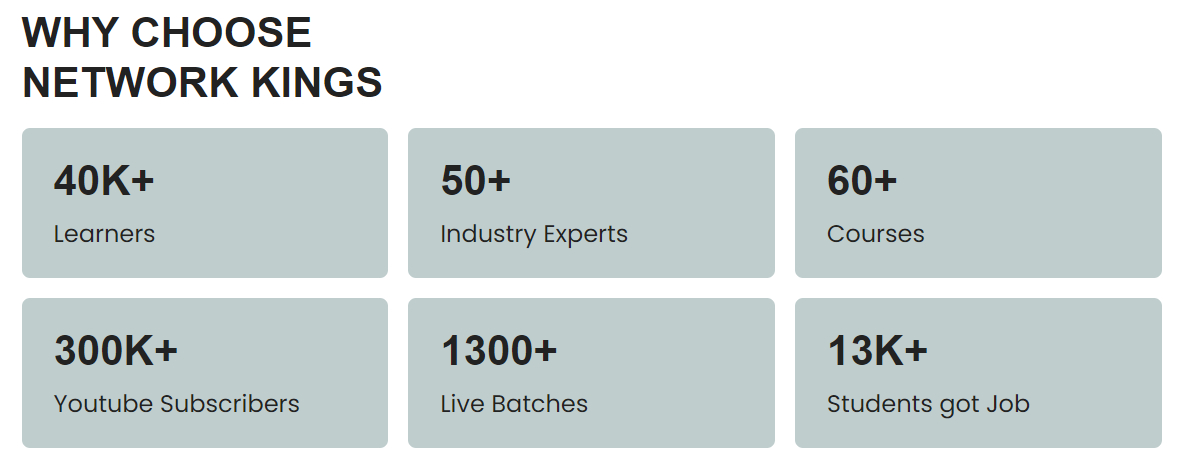 WHY CHOOSE NETWORK KINGS

40K+
Learners

50+
Industry Experts

60+
Courses

300K+
Youtube Subscribers

1300+
Live Batches

13K+
Students got Job