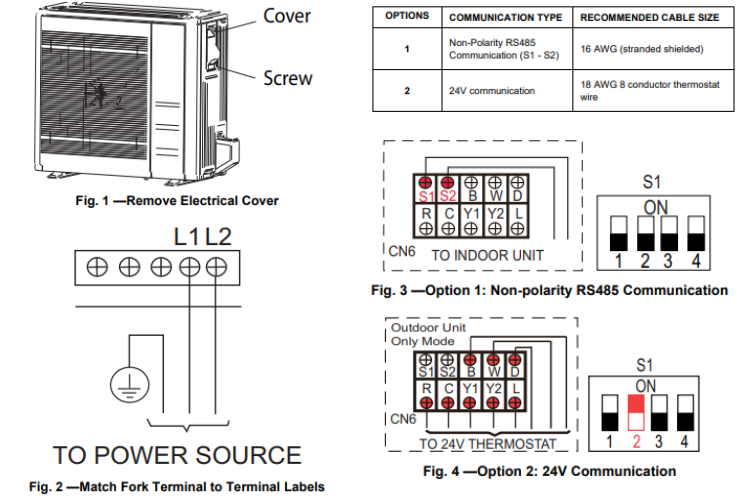 Cover

Screw

Fig. 1 —Remove Electrical Cover

L1 L2

TO POWER SOURCE

Fig. 2 —Match Fork Terminal to Terminal Labels

| OPTIONS | COMMUNICATION TYPE | RECOMMENDED CABLE SIZE |
|---|---|---|
| 1 | Non-Polarity RS485 Communication (S1 - S2) | 16 AWG (stranded shielded) |
| 2 | 24V communication | 18 AWG 8 conductor thermostat wire |

S1 S2 B W D
R C Y1 Y2 L
CN6 TO INDOOR UNIT

S1
ON
1 2 3 4

Fig. 3 —Option 1: Non-polarity RS485 Communication

Outdoor Unit Only Mode

S1 S2 B W D
R C Y1 Y2 L
CN6 TO 24V THERMOSTAT

S1
ON
1 2 3 4

Fig. 4 —Option 2: 24V Communication