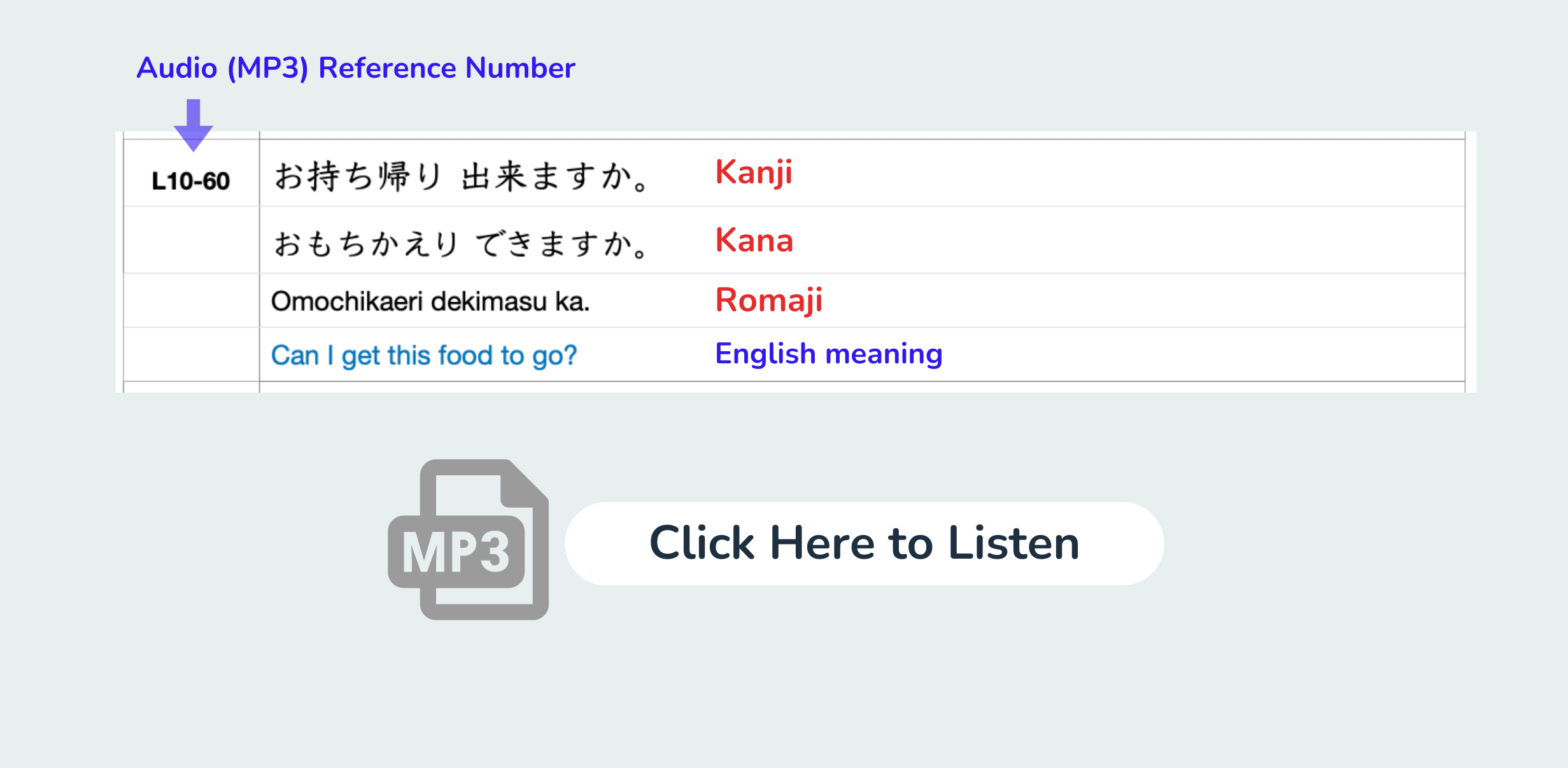 Audio (MP3) Reference Number

| L10-60 | お持ち帰り 出来ますか。 Kanji |
|---|---|
|  | おもちかえり できますか。 Kana |
|  | Omochikaeri dekimasu ka. Romaji |
|  | Can I get this food to go? English meaning |

MP3

Click Here to Listen