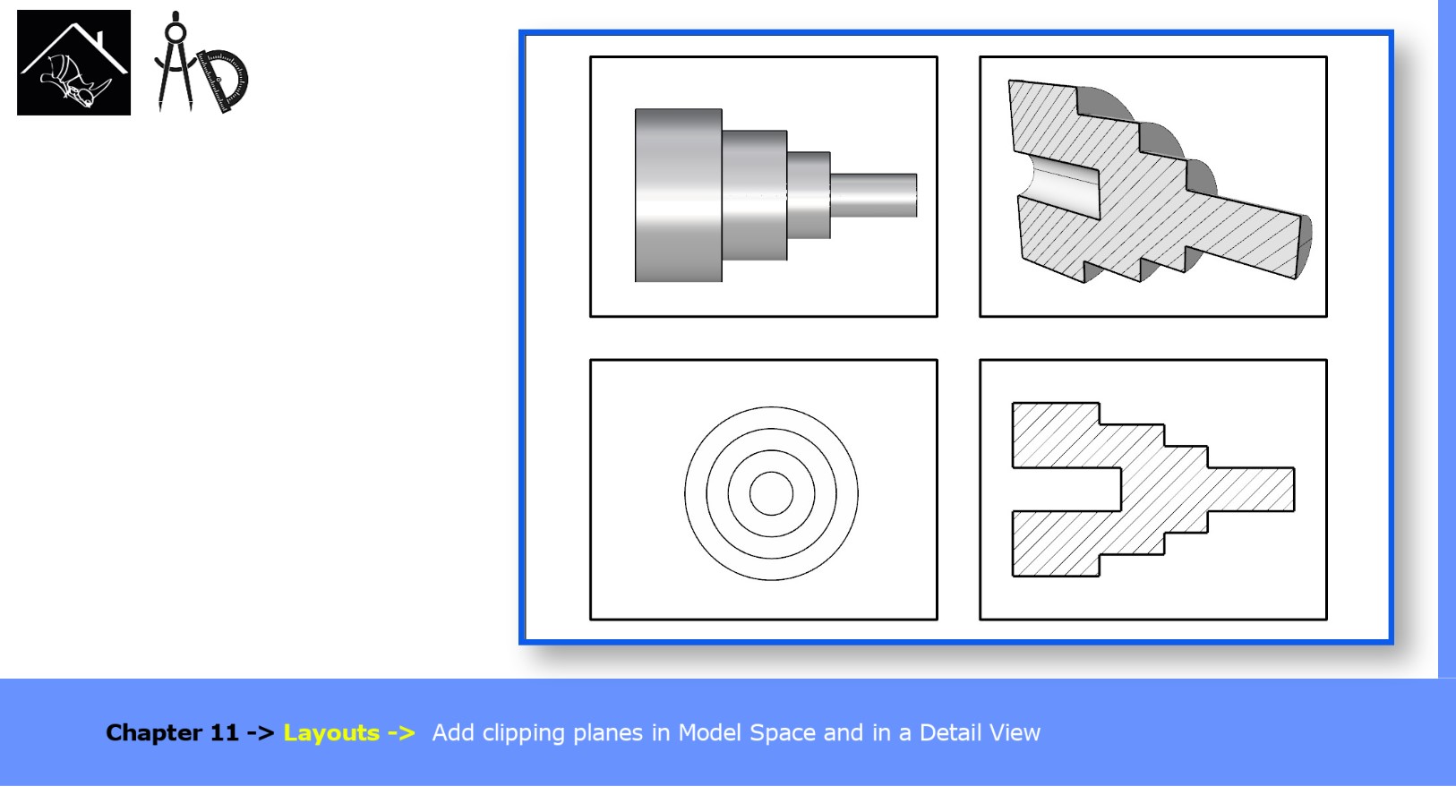 Chapter 11 -> Layouts -> Add clipping planes in Model Space and in a Detail View